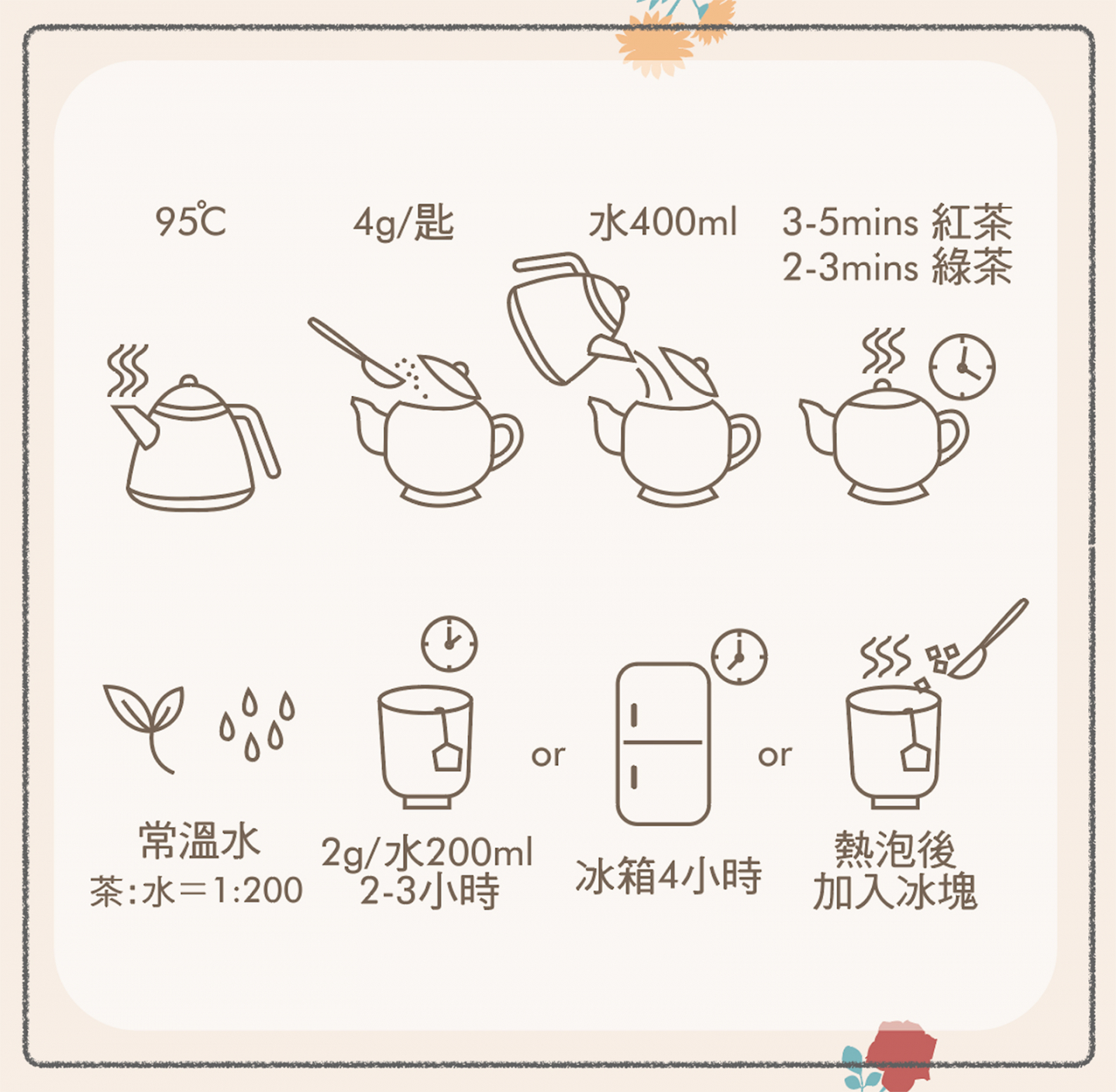 95℃

4g/匙

水400ml

3-5mins 紅茶
2-3mins 綠茶

常溫水
茶:水＝1:200

2g/水200ml
2-3小時

or

冰箱4小時

or

熱泡後
加入冰塊